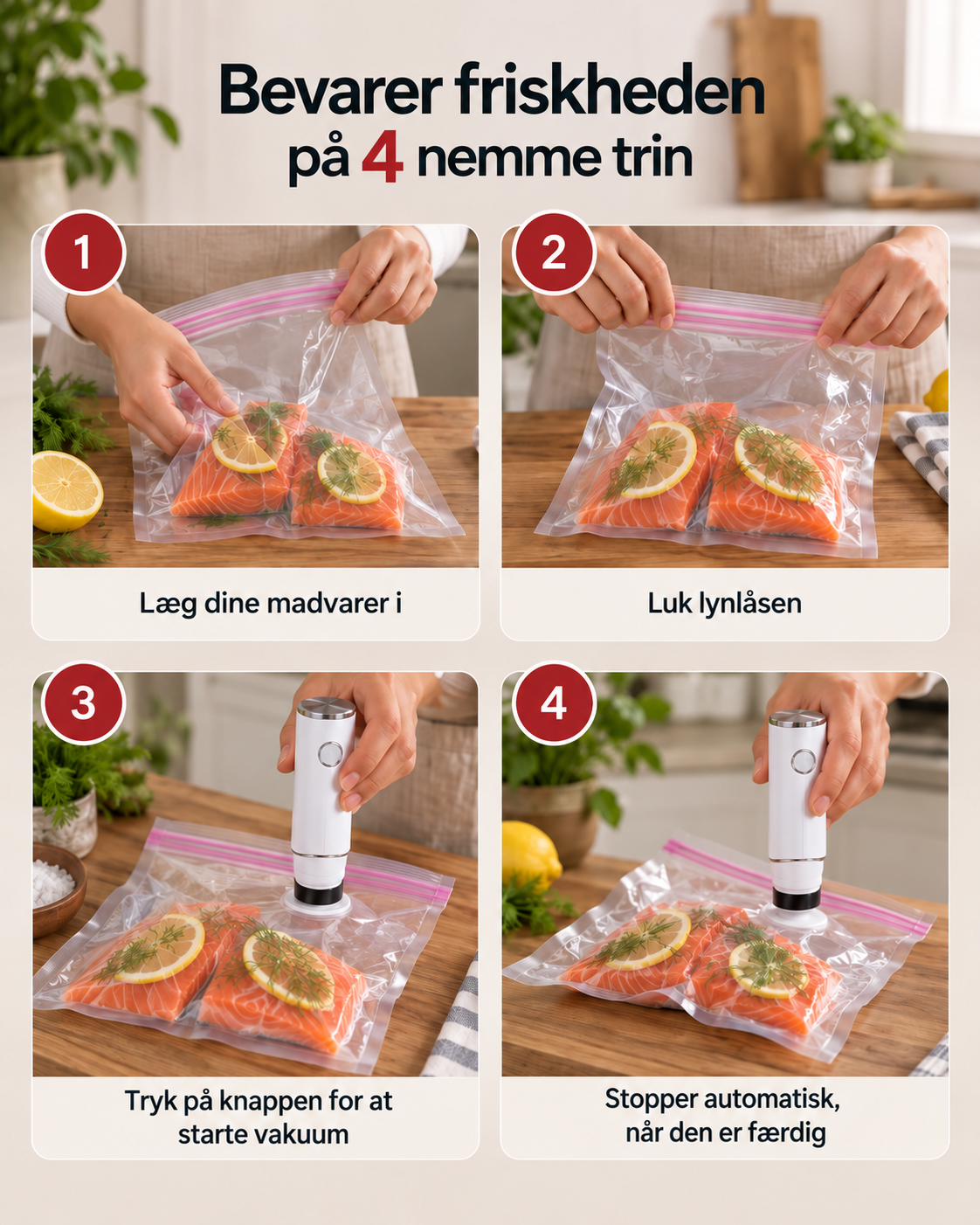 Bevarer friskheden på 4 nemme trin

1

Læg dine madvarer i

2

Luk lynlåsen

3

Tryk på knappen for at starte vakuum

4

Stopper automatisk, når den er færdig